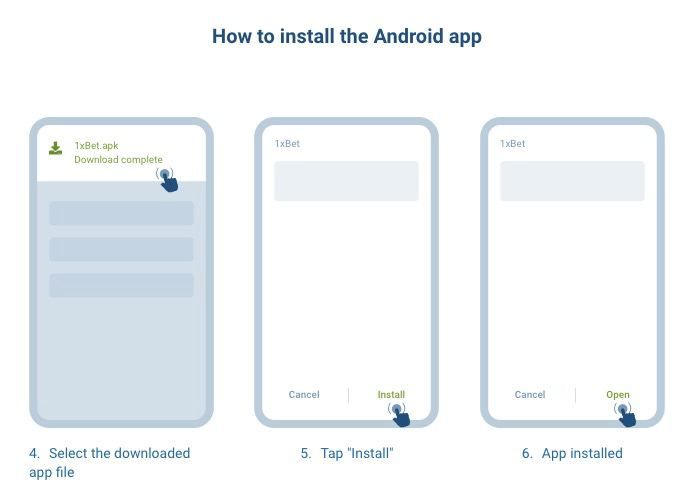 How to install the Android app

1xBet.apk
Download complete

4. Select the downloaded app file

1xBet

Cancel
Install

5. Tap "Install"

1xBet

Cancel
Open

6. App installed